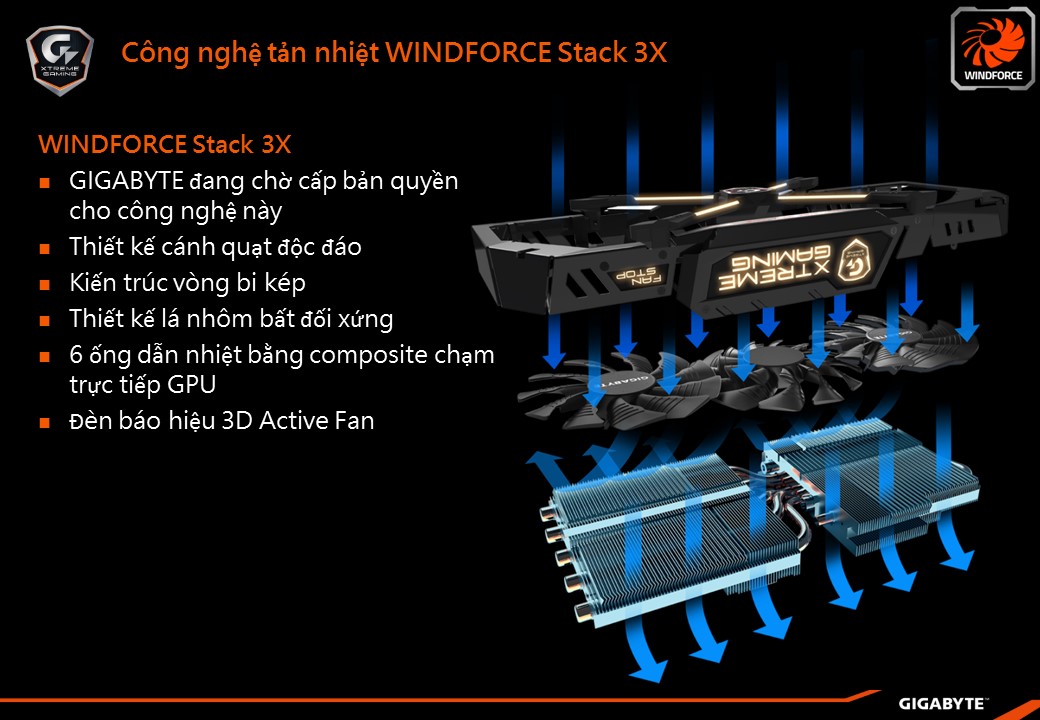 XTREME GAMING

Công nghệ tản nhiệt WINDFORCE Stack 3X

WINDFORCE

WINDFORCE Stack 3X

- GIGABYTE đang chờ cấp bản quyền cho công nghệ này
- Thiết kế cánh quạt độc đáo
- Kiến trúc vòng bi kép
- Thiết kế lá nhôm bất đối xứng
- 6 ống dẫn nhiệt bằng composite chạm trực tiếp GPU
- Đèn báo hiệu 3D Active Fan

FAN STOP

XTREME GAMING

GIGABYTE

GIGABYTE™