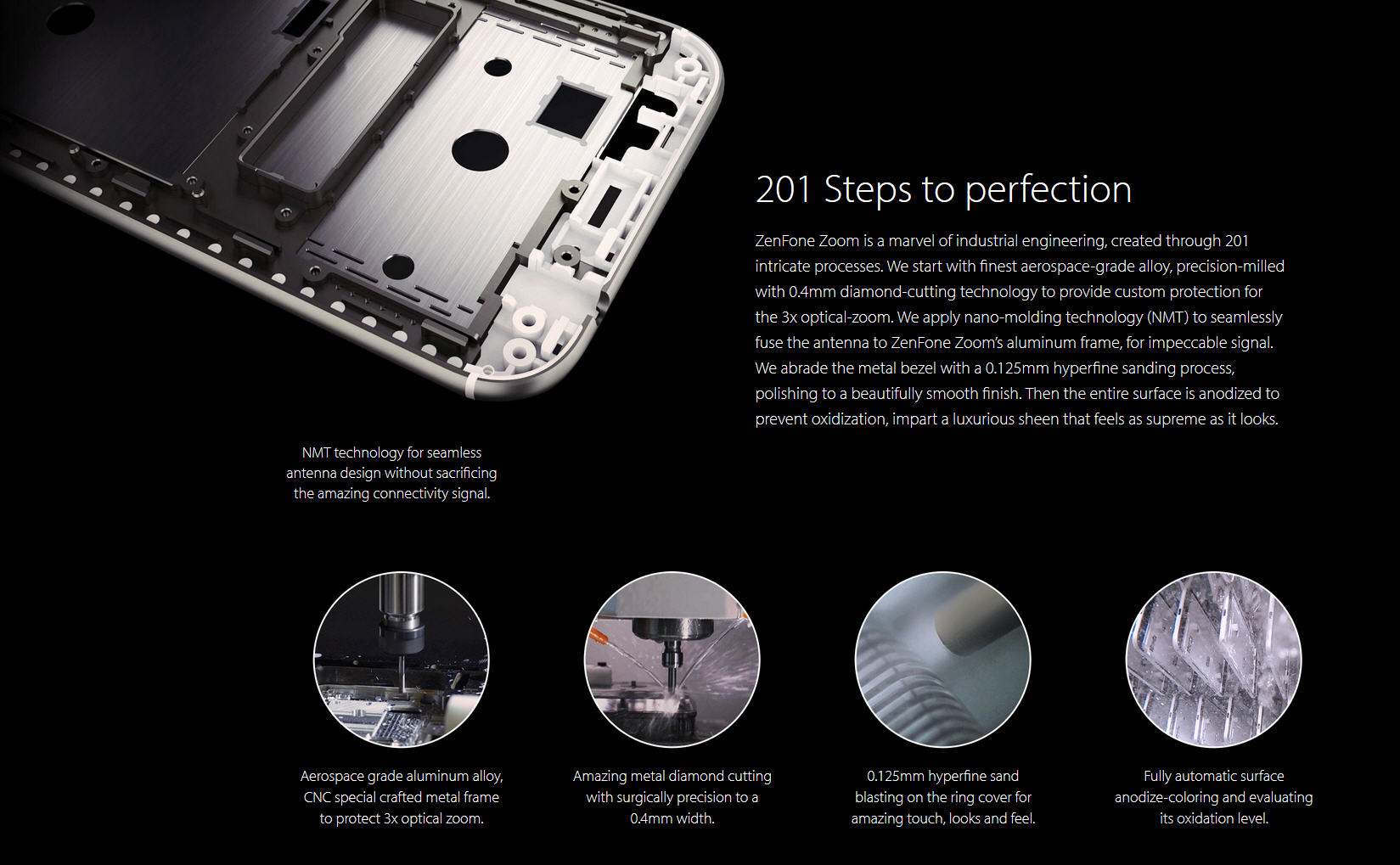 201 Steps to perfection

ZenFone Zoom is a marvel of industrial engineering, created through 201 intricate processes. We start with finest aerospace-grade alloy, precision-milled with 0.4mm diamond-cutting technology to provide custom protection for the 3x optical-zoom. We apply nano-molding technology (NMT) to seamlessly fuse the antenna to ZenFone Zoom's aluminum frame, for impeccable signal. We abrade the metal bezel with a 0.125mm hyperfine sanding process, polishing to a beautifully smooth finish. Then the entire surface is anodized to prevent oxidization, impart a luxurious sheen that feels as supreme as it looks.

NMT technology for seamless antenna design without sacrificing the amazing connectivity signal.

Aerospace grade aluminum alloy, CNC special crafted metal frame to protect 3x optical zoom.

Amazing metal diamond cutting with surgically precision to a 0.4mm width.

0.125mm hyperfine sand blasting on the ring cover for amazing touch, looks and feel.

Fully automatic surface anodize-coloring and evaluating its oxidation level.