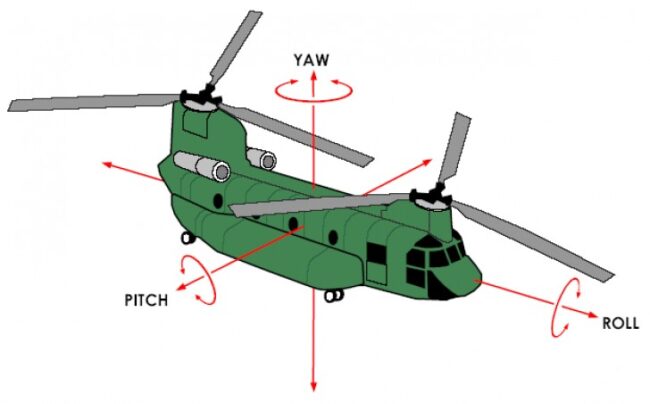 YAW
PITCH
ROLL