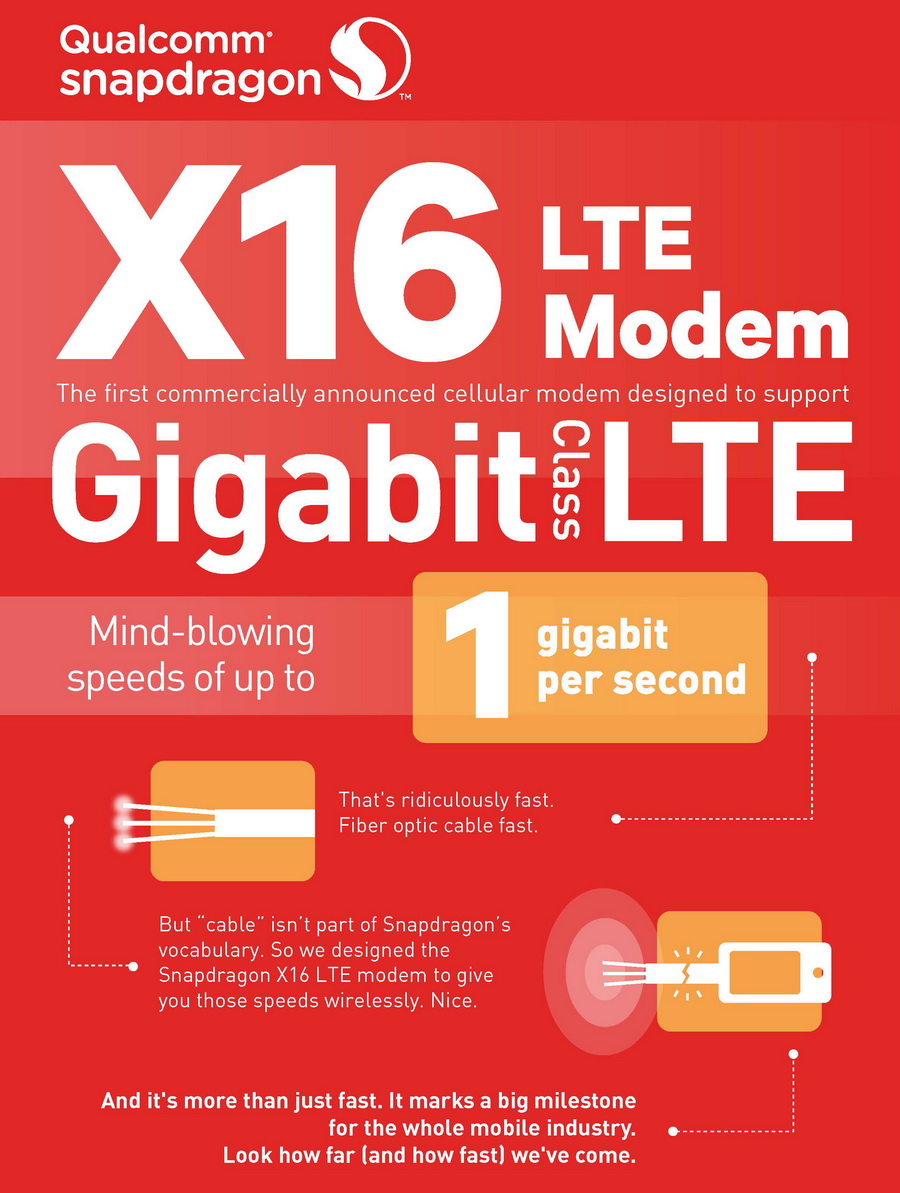 Qualcomm® snapdragon™

X16 LTE Modem

The first commercially announced cellular modem designed to support

Gigabit Class LTE

Mind-blowing speeds of up to

1 gigabit per second

That's ridiculously fast. Fiber optic cable fast.

But "cable" isn't part of Snapdragon's vocabulary. So we designed the Snapdragon X16 LTE modem to give you those speeds wirelessly. Nice.

And it's more than just fast. It marks a big milestone for the whole mobile industry. Look how far (and how fast) we've come.